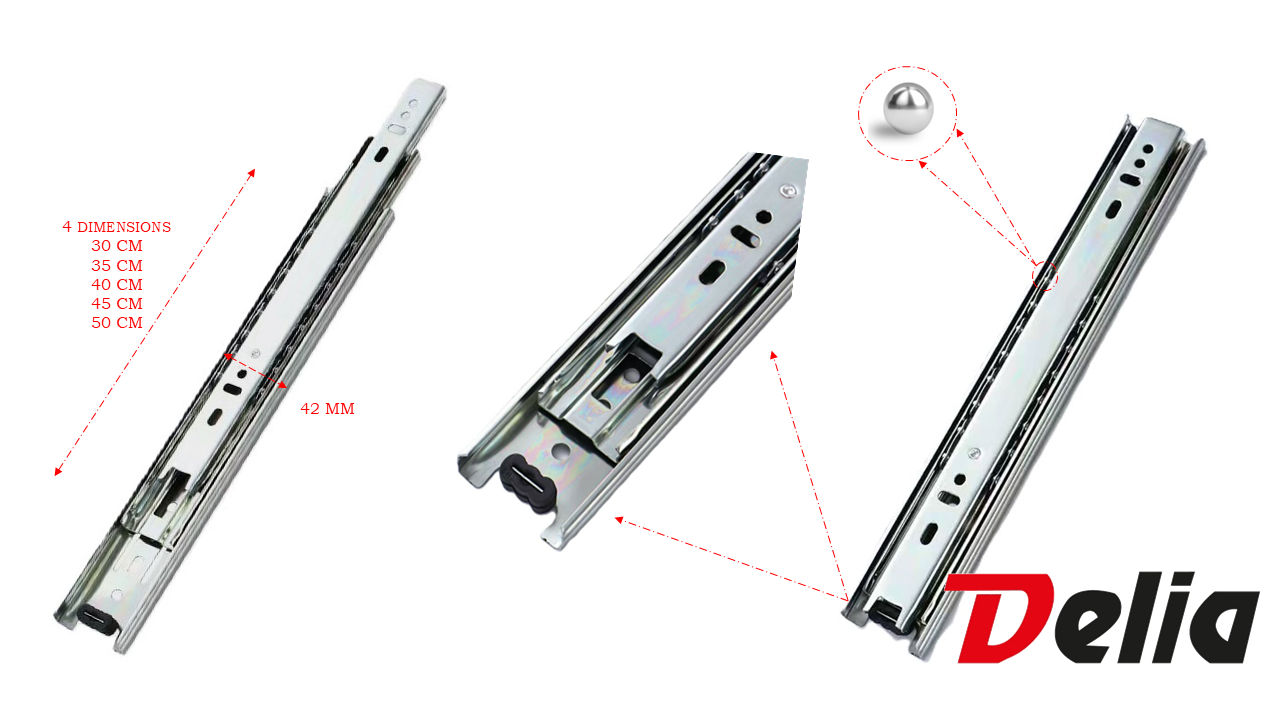 4 DIMENSIONS
30 CM
35 CM
40 CM
45 CM
50 CM

42 MM

Delia